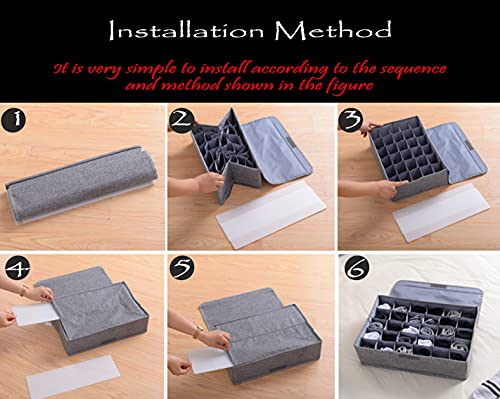 Installation Method

It is very simple to install according to the sequence and method shown in the figure

1

2

3

4

5

6