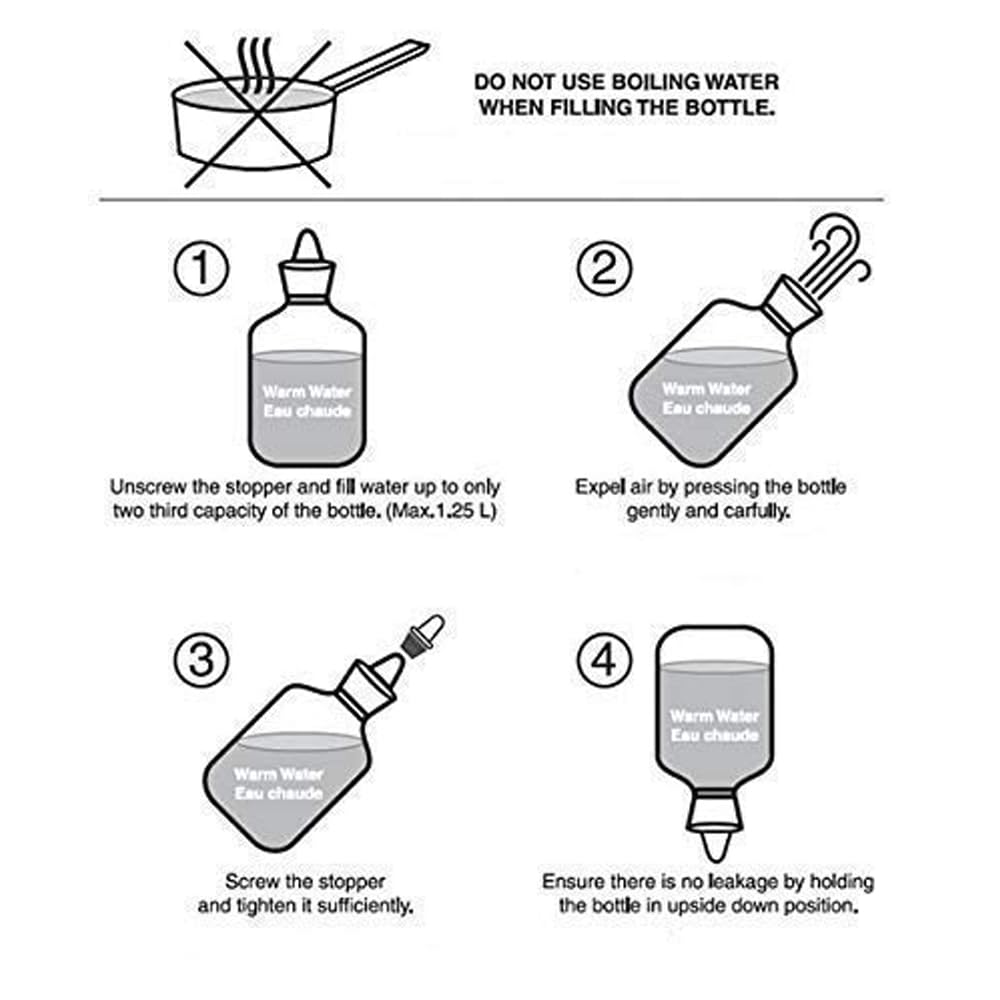 DO NOT USE BOILING WATER WHEN FILLING THE BOTTLE.

1

Warm Water
Eau chaude

Unscrew the stopper and fill water up to only two third capacity of the bottle. (Max.1.25 L)

2

Warm Water
Eau chaude

Expel air by pressing the bottle gently and carfully.

3

Warm Water
Eau chaude

Screw the stopper and tighten it sufficiently.

4

Warm Water
Eau chaude

Ensure there is no leakage by holding the bottle in upside down position.