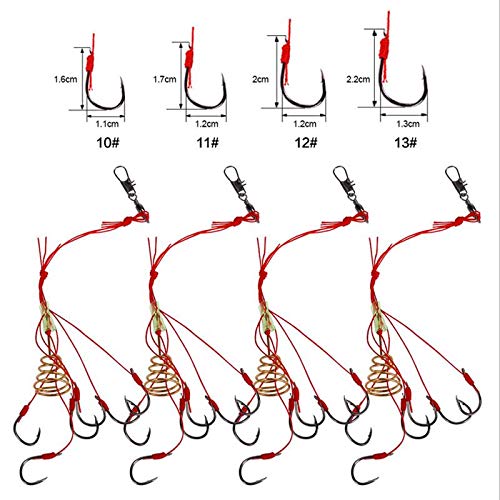 1.6cm
1.1cm
10#

1.7cm
1.2cm
11#

2cm
1.2cm
12#

2.2cm
1.3cm
13#