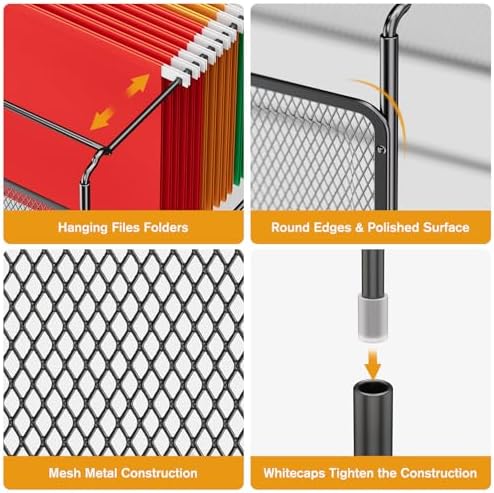 Hanging Files Folders

Round Edges & Polished Surface

Mesh Metal Construction

Whitecaps Tighten the Construction