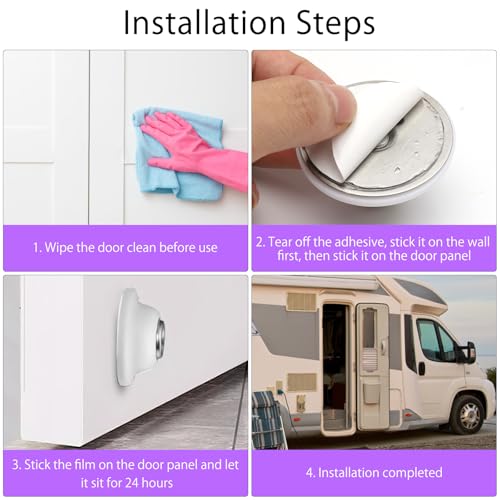 Installation Steps

1. Wipe the door clean before use

2. Tear off the adhesive, stick it on the wall first, then stick it on the door panel

3. Stick the film on the door panel and let it sit for 24 hours

4. Installation completed