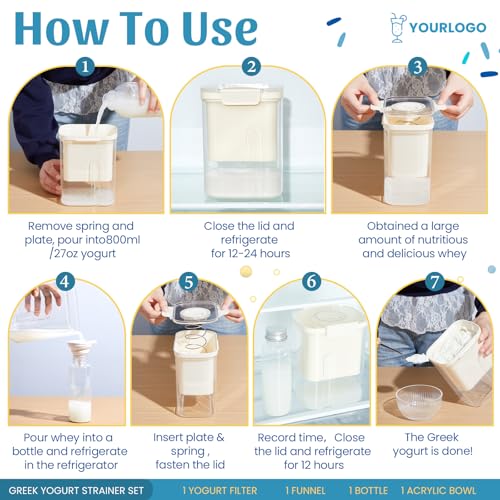 How To Use

YOURLOGO

1
Remove spring and plate, pour into800ml /27oz yogurt

2
Close the lid and refrigerate for 12-24 hours

3
Obtained a large amount of nutritious and delicious whey

4
Pour whey into a bottle and refrigerate in the refrigerator

5
Insert plate & spring , fasten the lid

6
Record time, Close the lid and refrigerate for 12 hours

7
The Greek yogurt is done!

GREEK YOGURT STRAINER SET 1 YOGURT FILTER 1 FUNNEL 1 BOTTLE 1 ACRYLIC BOWL