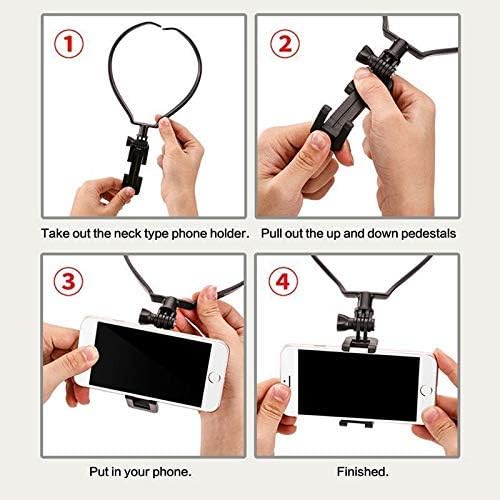 1

Take out the neck type phone holder.

2

Pull out the up and down pedestals

3

Put in your phone.

4

Finished.