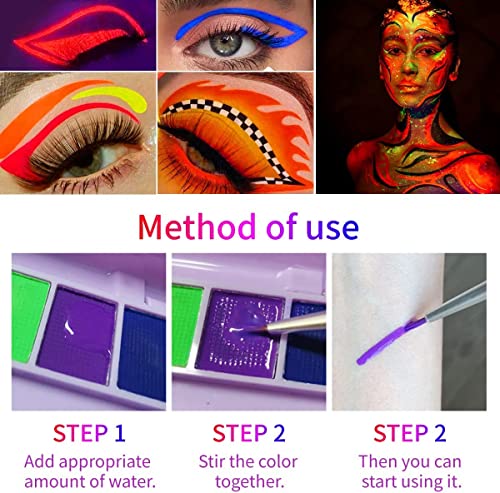 Method of use

STEP 1
Add appropriate amount of water.

STEP 2
Stir the color together.

STEP 2
Then you can start using it.