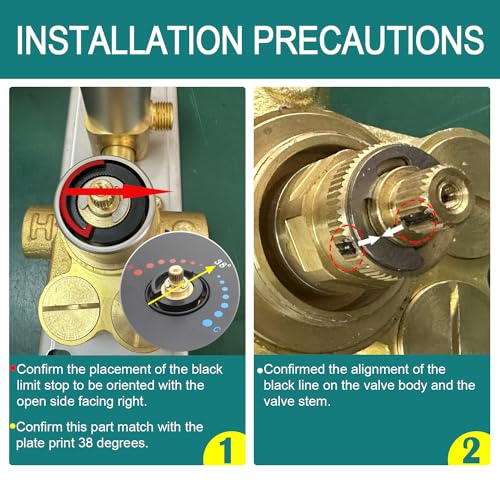 INSTALLATION PRECAUTIONS

H

38°

C

•Confirm the placement of the black limit stop to be oriented with the open side facing right.

•Confirm this part match with the plate print 38 degrees.

1

•Confirmed the alignment of the black line on the valve body and the valve stem.

2