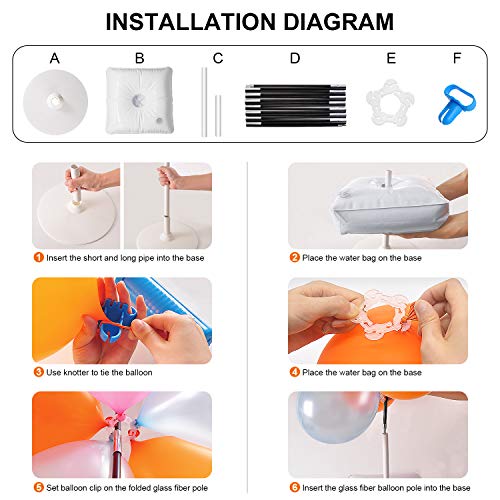 INSTALLATION DIAGRAM

A B C D E F

1 Insert the short and long pipe into the base

2 Place the water bag on the base

3 Use knotter to tie the balloon

4 Place the water bag on the base

5 Set balloon clip on the folded glass fiber pole

6 Insert the glass fiber balloon pole into the base