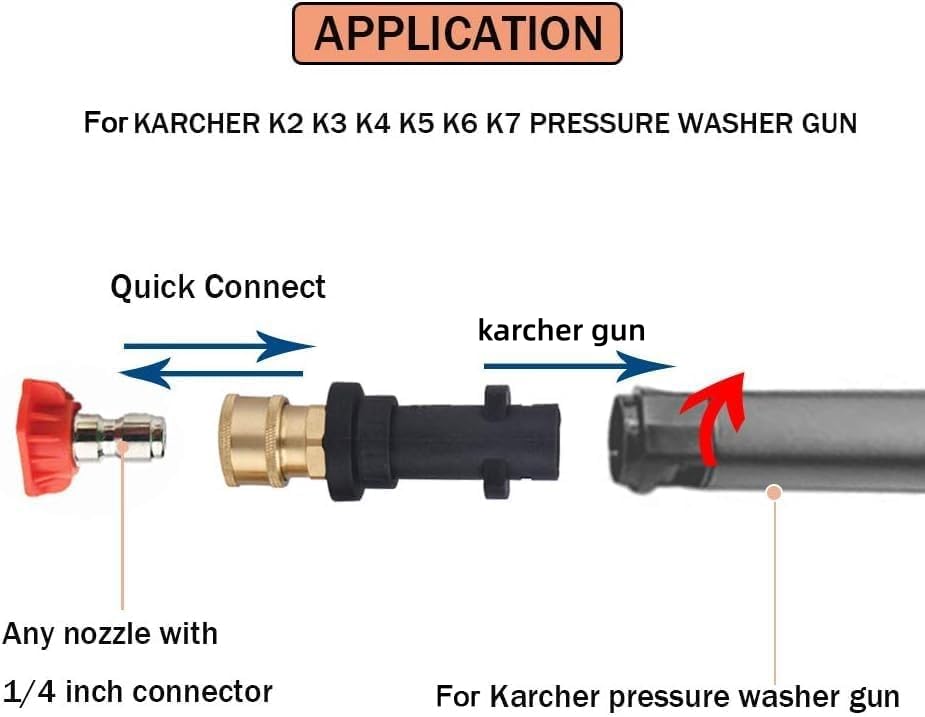 APPLICATION

For KARCHER K2 K3 K4 K5 K6 K7 PRESSURE WASHER GUN

Quick Connect

karcher gun

Any nozzle with

1/4 inch connector

For Karcher pressure washer gun