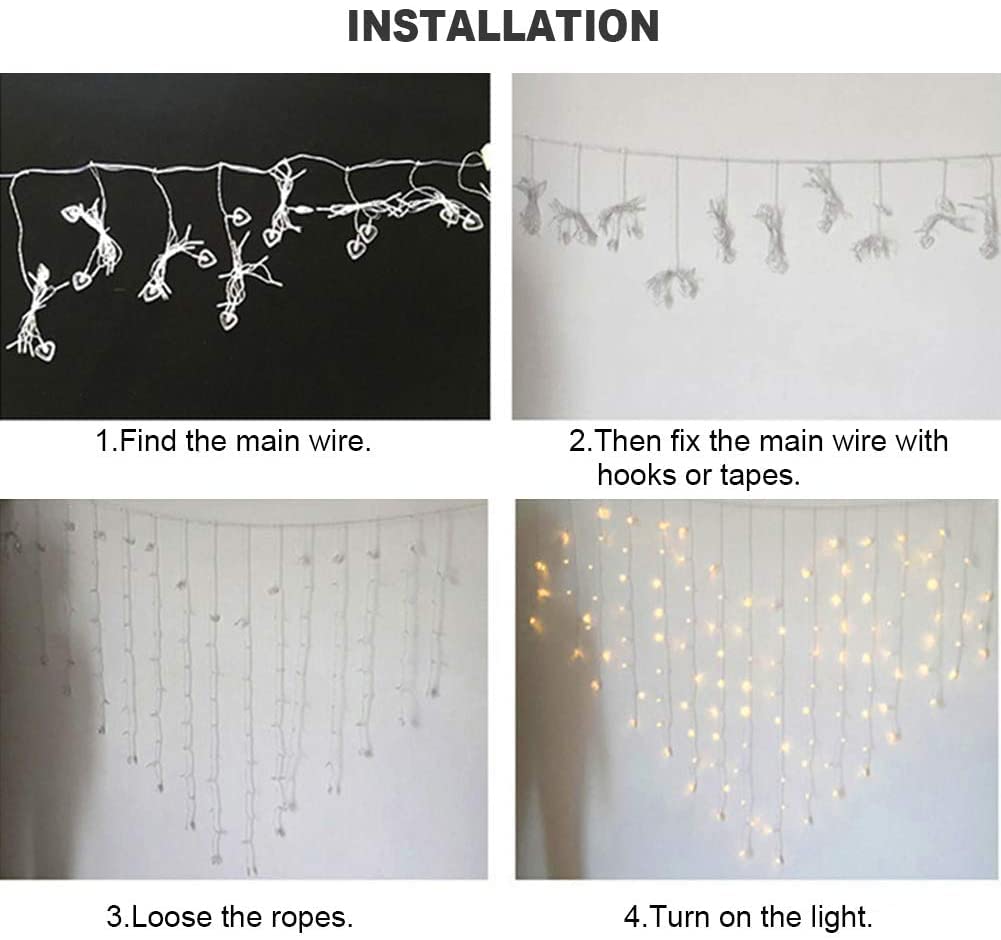 INSTALLATION

1.Find the main wire.

2.Then fix the main wire with hooks or tapes.

3.Loose the ropes.

4.Turn on the light.