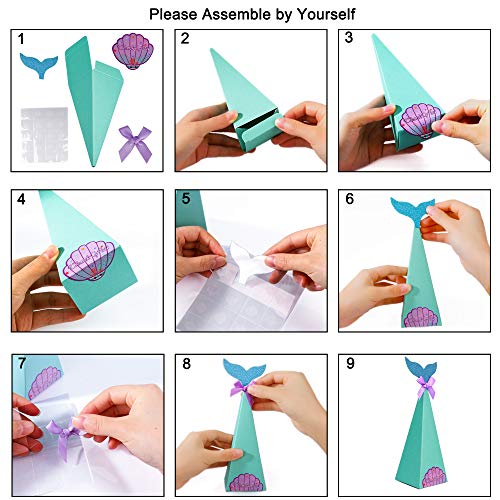 Please Assemble by Yourself

1

2

3

4

5

6

7

8

9