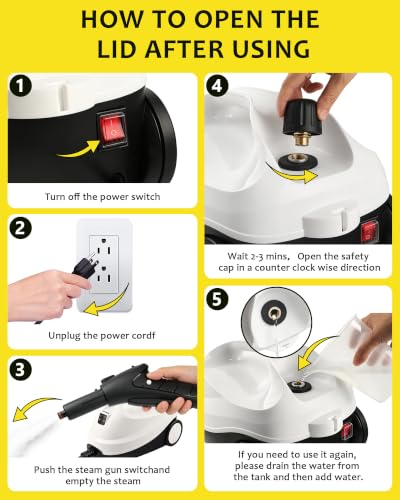 HOW TO OPEN THE LID AFTER USING

1

Turn off the power switch

2

Unplug the power cordf

3

Push the steam gun switchand empty the steam

4

Wait 2-3 mins, Open the safety cap in a counter clock wise direction

5

If you need to use it again, please drain the water from the tank and then add water.