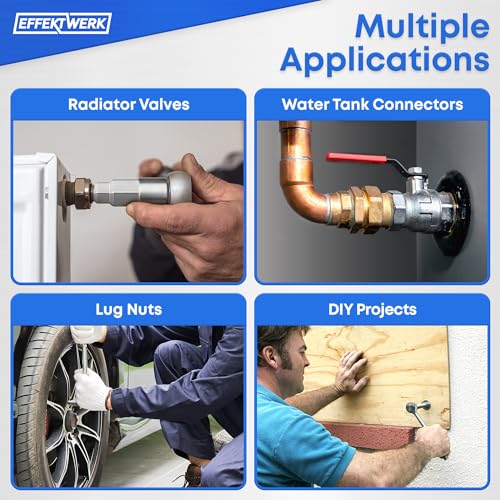 EFFEKTWERK

Multiple Applications

Radiator Valves

Water Tank Connectors

Lug Nuts

DIY Projects