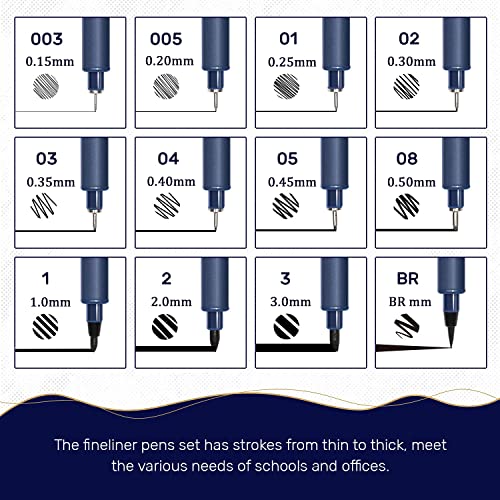 003
0.15mm

005
0.20mm

01
0.25mm

02
0.30mm

03
0.35mm

04
0.40mm

05
0.45mm

08
0.50mm

1
1.0mm

2
2.0mm

3
3.0mm

BR
BR mm

The fineliner pens set has strokes from thin to thick, meet the various needs of schools and offices.