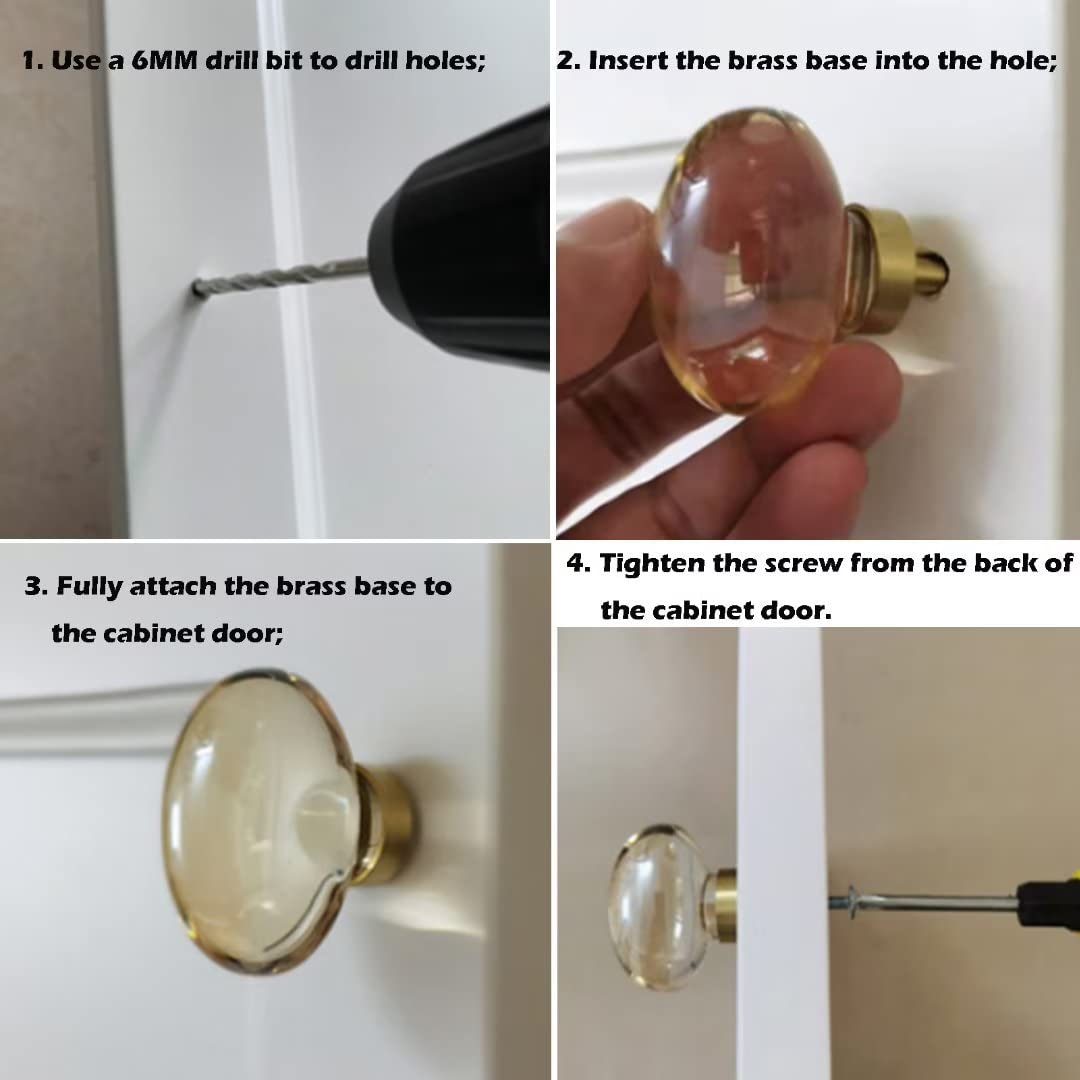 1. Use a 6MM drill bit to drill holes;

2. Insert the brass base into the hole;

3. Fully attach the brass base to the cabinet door;

4. Tighten the screw from the back of the cabinet door.