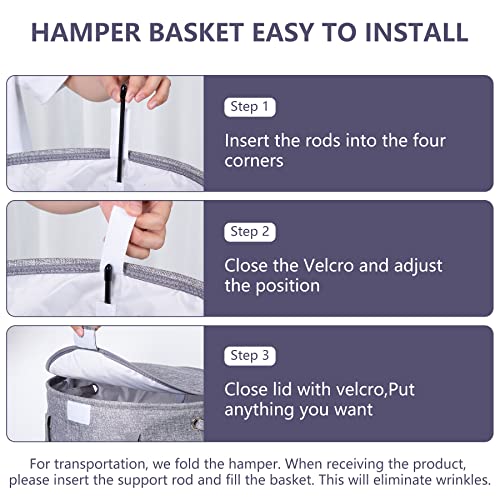 HAMPER BASKET EASY TO INSTALL

Step 1

Insert the rods into the four corners

Step 2

Close the Velcro and adjust the position

Step 3

Close lid with velcro,Put anything you want

For transportation, we fold the hamper. When receiving the product, please insert the support rod and fill the basket. This will eliminate wrinkles.