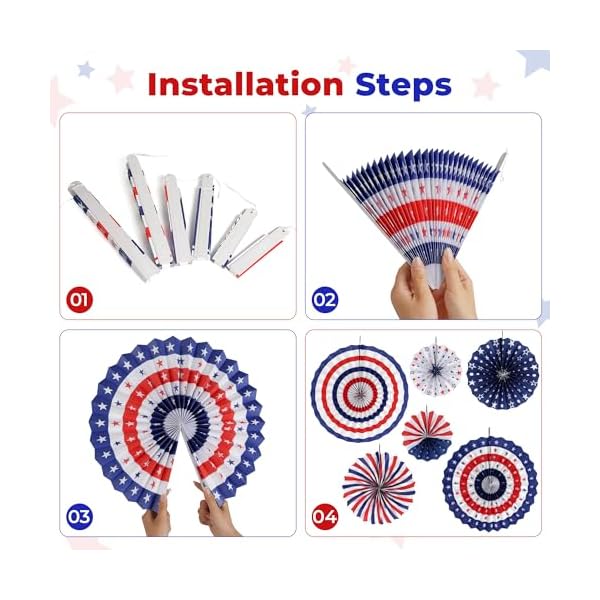 Installation Steps

01

02

03

04