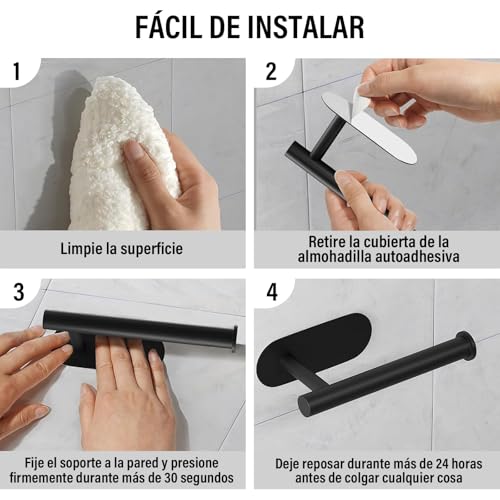 FÁCIL DE INSTALAR

1

Limpie la superficie

2

Retire la cubierta de la almohadilla autoadhesiva

3

Fije el soporte a la pared y presione firmemente durante más de 30 segundos

4

Deje reposar durante más de 24 horas antes de colgar cualquier cosa