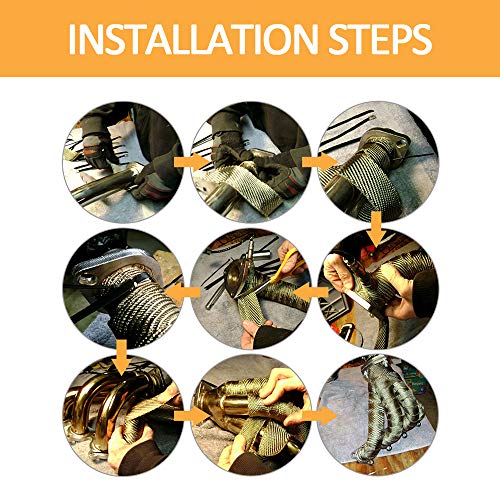 INSTALLATION STEPS