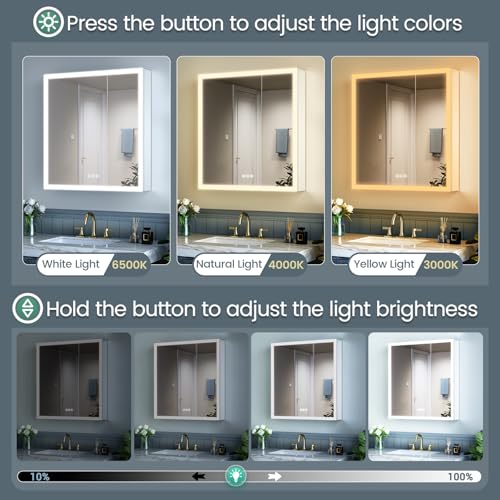 Press the button to adjust the light colors

White Light 6500K

Natural Light 4000K

Yellow Light 3000K

Hold the button to adjust the light brightness

10%

100%