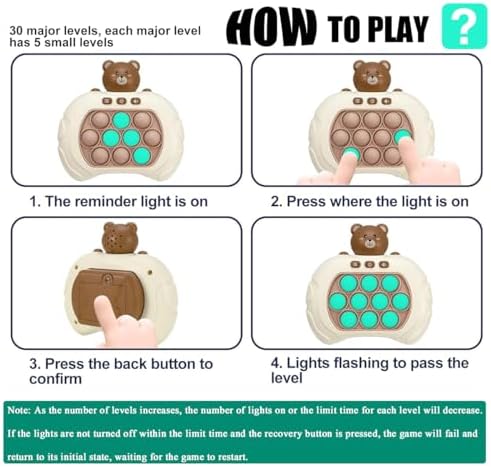 30 major levels, each major level has 5 small levels

HOW TO PLAY ?

1. The reminder light is on

2. Press where the light is on

3. Press the back button to confirm

4. Lights flashing to pass the level

Note: As the number of levels increases, the number of lights on or the limit time for each level will decrease. If the lights are not turned off within the limit time and the recovery button is pressed, the game will fail and return to its initial state, waiting for the game to restart.