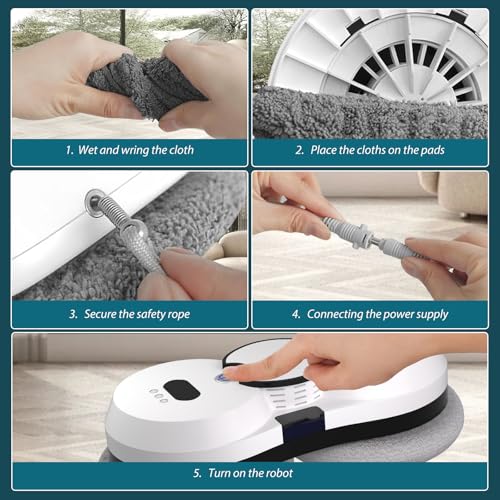 1. Wet and wring the cloth

2. Place the cloths on the pads

3. Secure the safety rope

4. Connecting the power supply

5. Turn on the robot