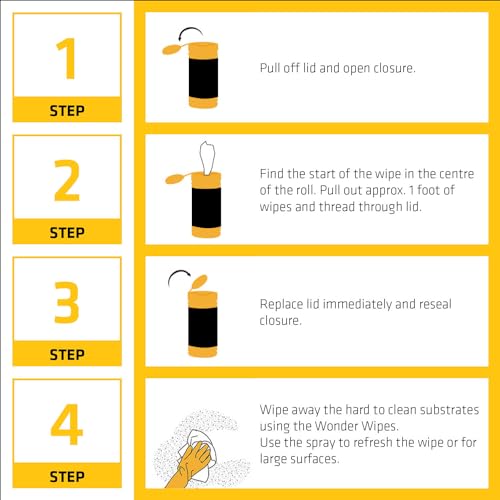 1
STEP

Pull off lid and open closure.

2
STEP

Find the start of the wipe in the centre of the roll. Pull out approx. 1 foot of wipes and thread through lid.

3
STEP

Replace lid immediately and reseal closure.

4
STEP

Wipe away the hard to clean substrates using the Wonder Wipes.
Use the spray to refresh the wipe or for large surfaces.