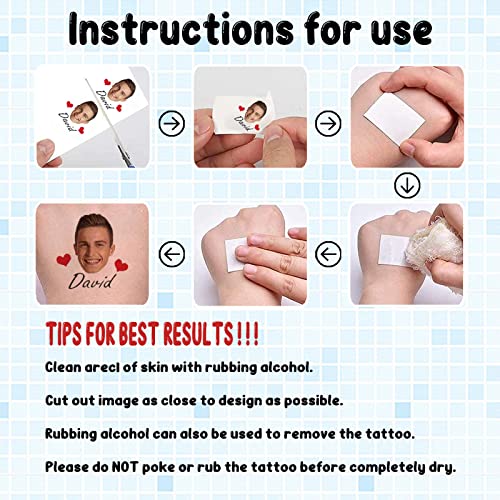 Instructions for use

David
David

David

David

TIPS FOR BEST RESULTS!!!

Clean arecl of skin with rubbing alcohol.

Cut out image as close to design as possible.

Rubbing alcohol can also be used to remove the tattoo.

Please do NOT poke or rub the tattoo before completely dry.