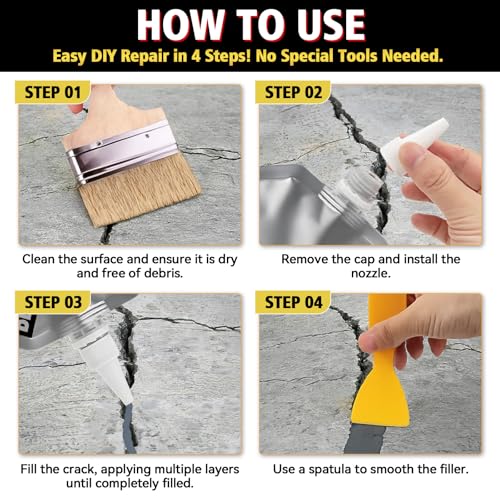 HOW TO USE
Easy DIY Repair in 4 Steps! No Special Tools Needed.

STEP 01
Clean the surface and ensure it is dry and free of debris.

STEP 02
Remove the cap and install the nozzle.

STEP 03
Fill the crack, applying multiple layers until completely filled.

STEP 04
Use a spatula to smooth the filler.