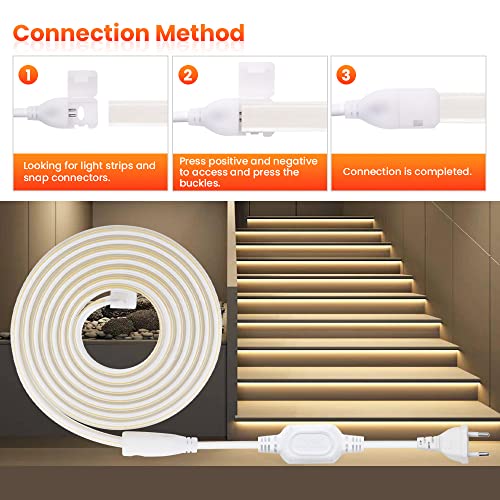 Connection Method

1

Looking for light strips and snap connectors.

2

Press positive and negative to access and press the buckles.

3

Connection is completed.