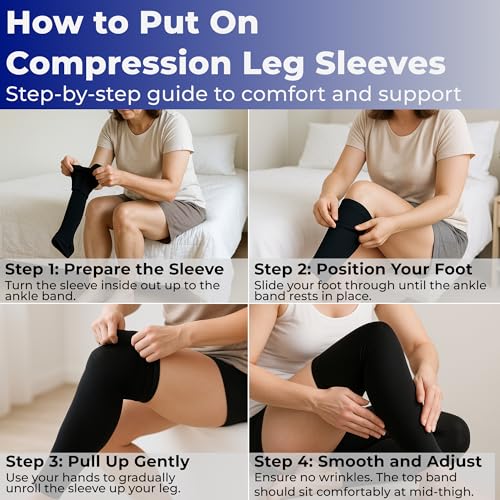 How to Put On Compression Leg Sleeves

Step-by-step guide to comfort and support

Step 1: Prepare the Sleeve
Turn the sleeve inside out up to the ankle band.

Step 2: Position Your Foot
Slide your foot through until the ankle band rests in place.

Step 3: Pull Up Gently
Use your hands to gradually unroll the sleeve up your leg.

Step 4: Smooth and Adjust
Ensure no wrinkles. The top band should sit comfortably at mid-thigh.