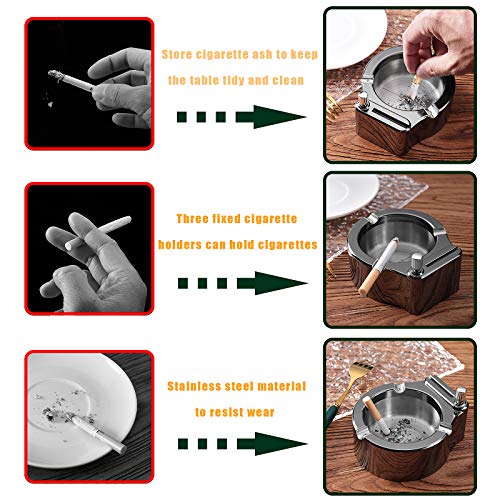 Store cigarette ash to keep the table tidy and clean

Three fixed cigarette holders can hold cigarettes

Stainless steel material to resist wear