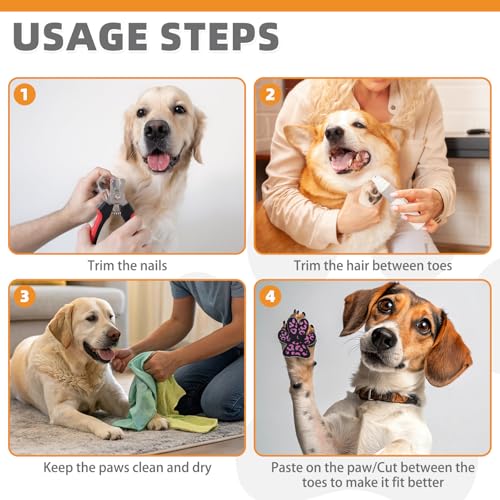 USAGE STEPS

1

Trim the nails

2

Trim the hair between toes

3

Keep the paws clean and dry

4

Paste on the paw/Cut between the toes to make it fit better