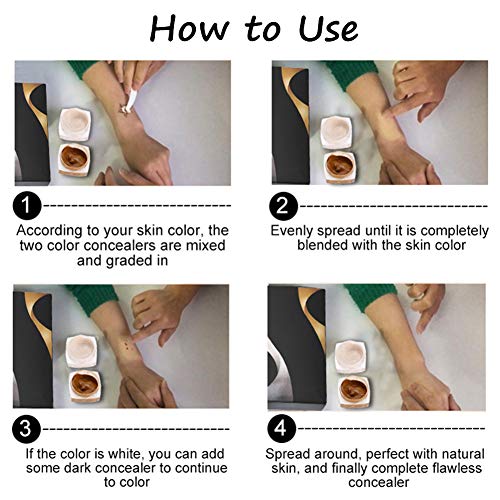 How to Use

1

According to your skin color, the two color concealers are mixed and graded in

2

Evenly spread until it is completely blended with the skin color

3

If the color is white, you can add some dark concealer to continue to color

4

Spread around, perfect with natural skin, and finally complete flawless concealer