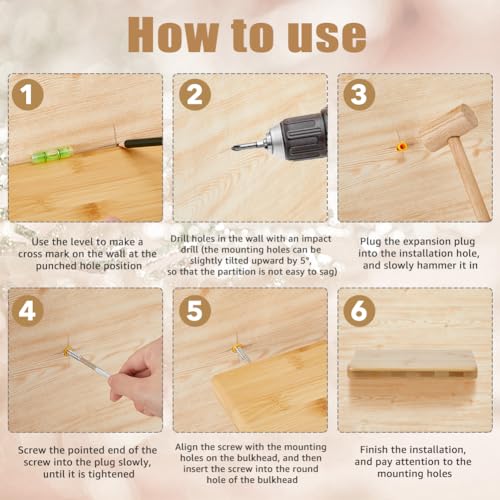 How to use

1

Use the level to make a cross mark on the wall at the punched hole position

2

Drill holes in the wall with an impact drill (the mounting holes can be slightly tilted upward by 5°, so that the partition is not easy to sag)

3

Plug the expansion plug into the installation hole, and slowly hammer it in

4

Screw the pointed end of the screw into the plug slowly, until it is tightened

5

Align the screw with the mounting holes on the bulkhead, and then insert the screw into the round hole of the bulkhead

6

Finish the installation, and pay attention to the mounting holes