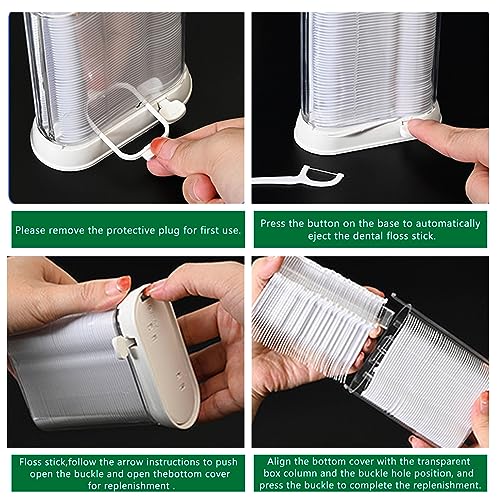 Please remove the protective plug for first use.

Press the button on the base to automatically eject the dental floss stick.

Floss stick,follow the arrow instructions to push open the buckle and open thebottom cover for replenishment .

Align the bottom cover with the transparent box column and the buckle hole position, and press the buckle to complete the replenishment.