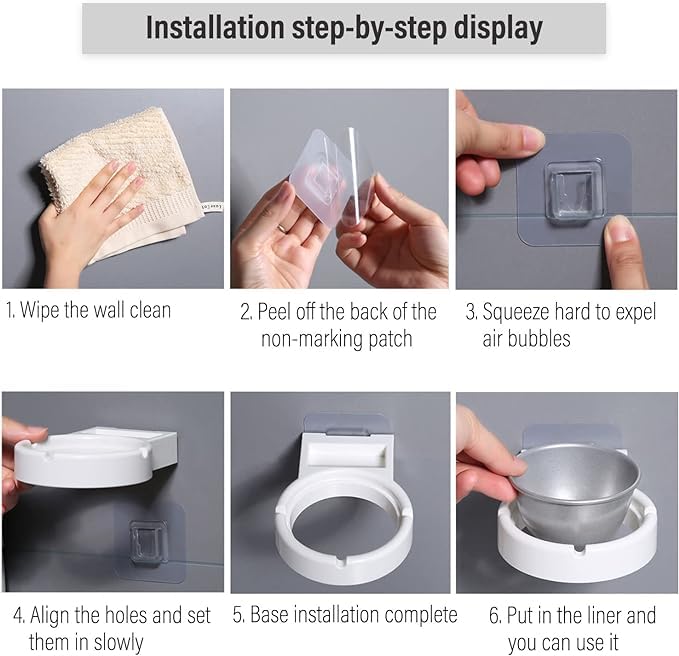 Installation step-by-step display

1. Wipe the wall clean

2. Peel off the back of the non-marking patch

3. Squeeze hard to expel air bubbles

4. Align the holes and set them in slowly

5. Base installation complete

6. Put in the liner and you can use it