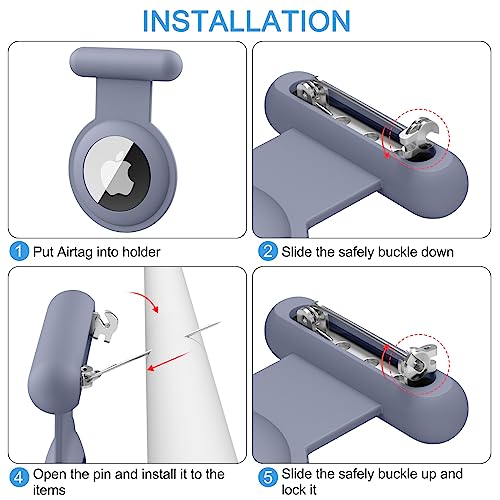 INSTALLATION

1 Put Airtag into holder

2 Slide the safely buckle down

4 Open the pin and install it to the items

5 Slide the safely buckle up and lock it