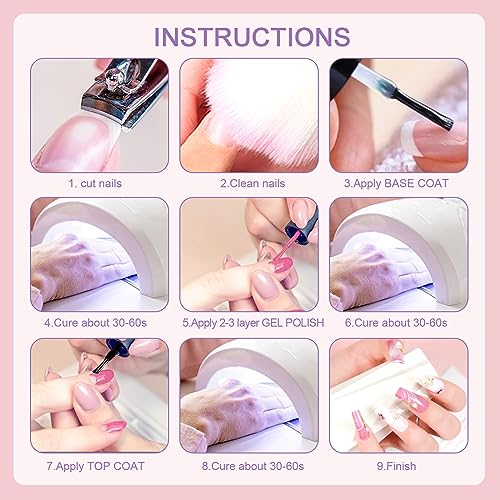 INSTRUCTIONS

1. cut nails

2.Clean nails

3.Apply BASE COAT

4.Cure about 30-60s

5.Apply 2-3 layer GEL POLISH

6.Cure about 30-60s

7.Apply TOP COAT

8.Cure about 30-60s

9.Finish