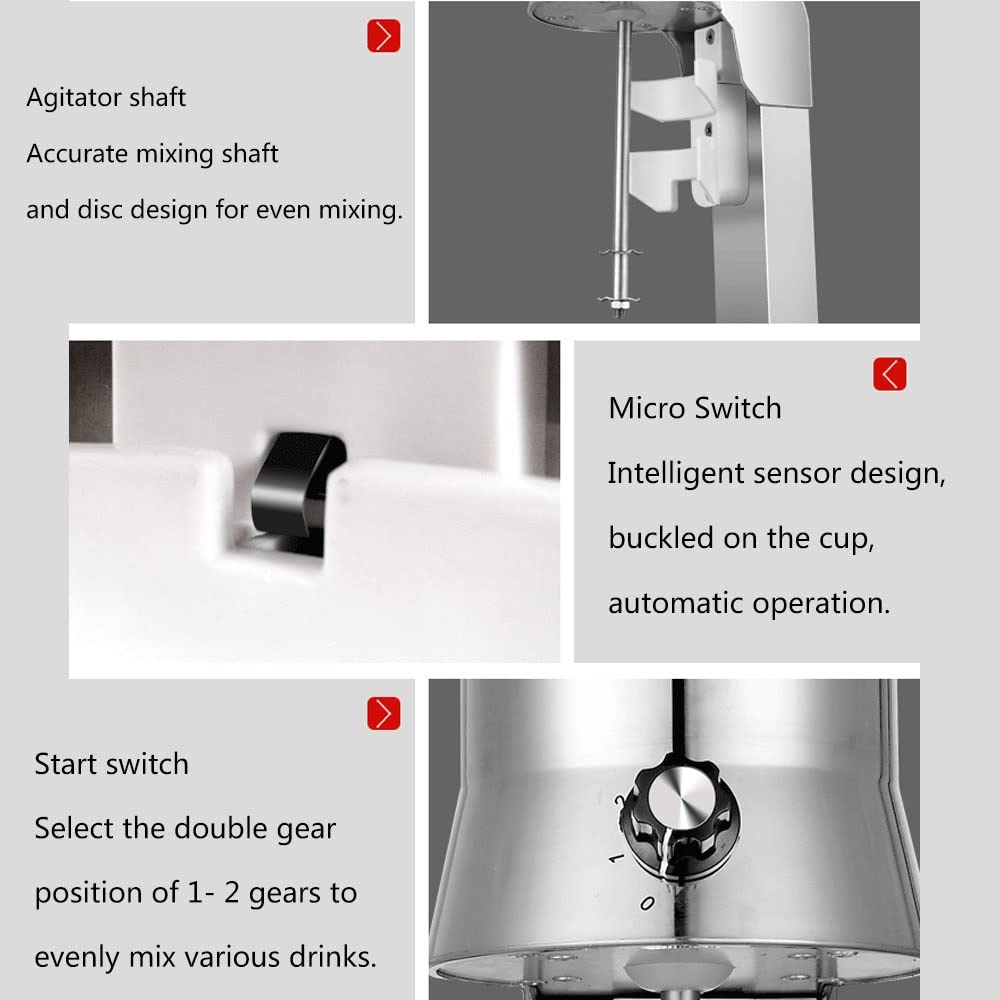 Agitator shaft

Accurate mixing shaft

and disc design for even mixing.

Micro Switch

Intelligent sensor design,

buckled on the cup,

automatic operation.

Start switch

Select the double gear

position of 1- 2 gears to

evenly mix various drinks.

2

1

0