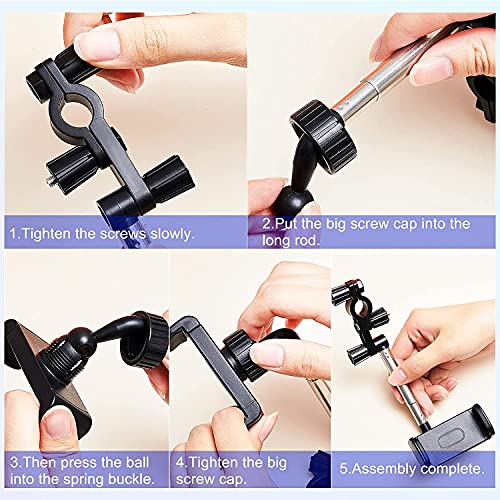 1.Tighten the screws slowly.

2.Put the big screw cap into the long rod.

3.Then press the ball into the spring buckle.

4.Tighten the big screw cap.

5.Assembly complete.