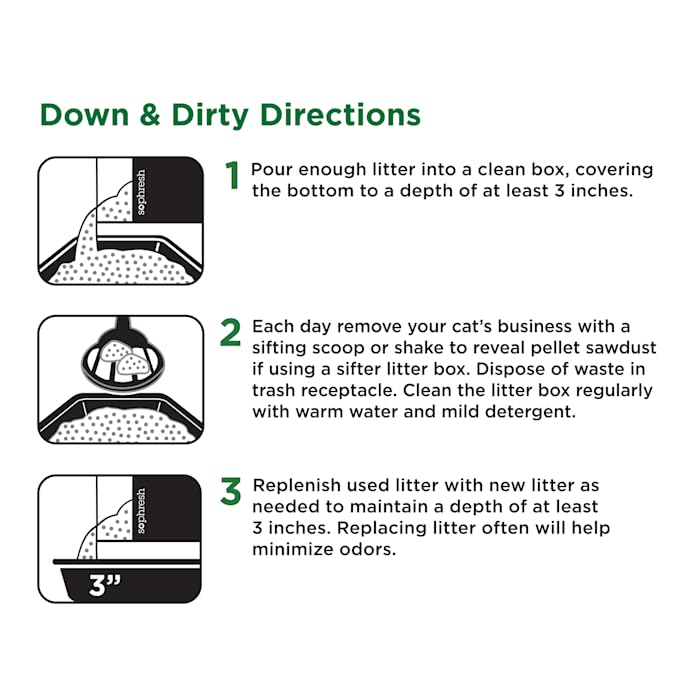 Down & Dirty Directions

sophresh

1 Pour enough litter into a clean box, covering the bottom to a depth of at least 3 inches.

2 Each day remove your cat's business with a sifting scoop or shake to reveal pellet sawdust if using a sifter litter box. Dispose of waste in trash receptacle. Clean the litter box regularly with warm water and mild detergent.

sophresh

3"

3 Replenish used litter with new litter as needed to maintain a depth of at least 3 inches. Replacing litter often will help minimize odors.