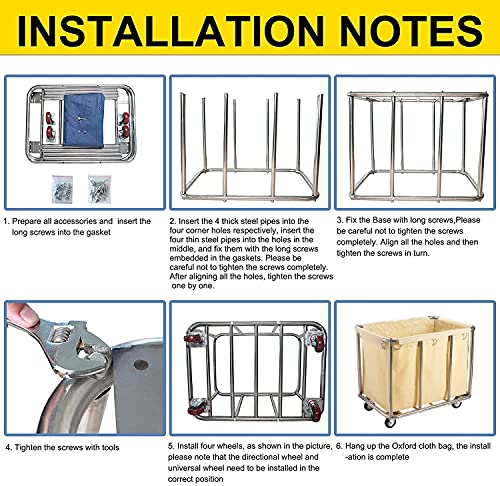 INSTALLATION NOTES

1. Prepare all accessories and insert the long screws into the gasket

2. Insert the 4 thick steel pipes into the four corner holes respectively, insert the four thin steel pipes into the holes in the middle, and fix them with the long screws embedded in the gaskets. Please be careful not to tighten the screws completely. After aligning all the holes, tighten the screws one by one.

3. Fix the Base with long screws,Please be careful not to tighten the screws completely. Align all the holes and then tighten the screws in turn.

4. Tighten the screws with tools

5. Install four wheels, as shown in the picture, please note that the directional wheel and universal wheel need to be installed in the correct position

6. Hang up the Oxford cloth bag, the install -ation is complete