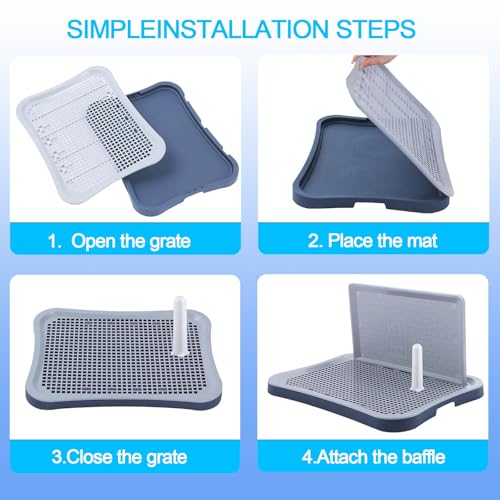 SIMPLEINSTALLATION STEPS

1. Open the grate

2. Place the mat

3.Close the grate

4.Attach the baffle