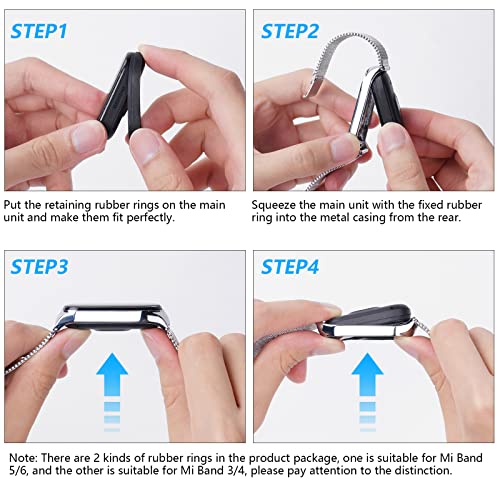 STEP1

Put the retaining rubber rings on the main unit and make them fit perfectly.

STEP2

Squeeze the main unit with the fixed rubber ring into the metal casing from the rear.

STEP3

STEP4

Note: There are 2 kinds of rubber rings in the product package, one is suitable for Mi Band 5/6, and the other is suitable for Mi Band 3/4, please pay attention to the distinction.