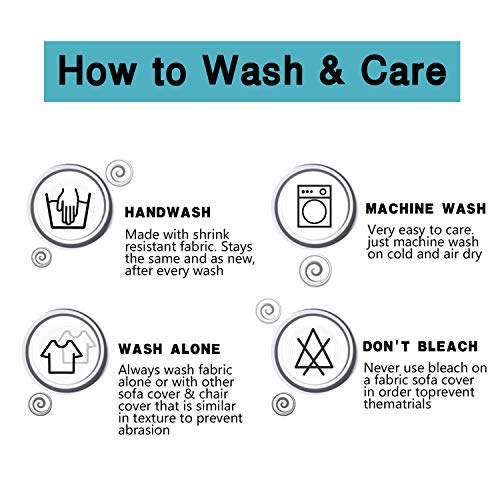 How to Wash & Care

HANDWASH

Made with shrink resistant fabric. Stays the same and as new, after every wash

MACHINE WASH

Very easy to care, just machine wash on cold and air dry

WASH ALONE

Always wash fabric alone or with other sofa cover & chair cover that is similar in texture to prevent abrasion

DON'T BLEACH

Never use bleach on a fabric sofa cover in order toprevent thematrials