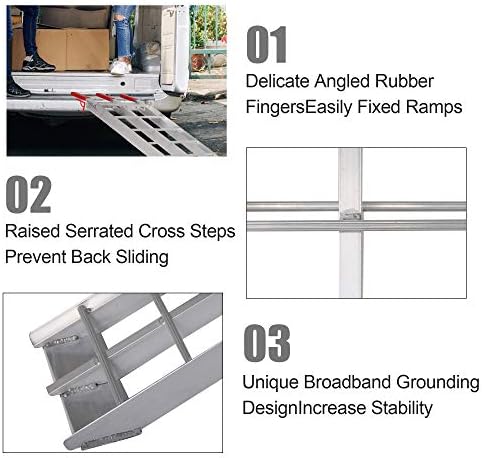 01

Delicate Angled Rubber FingersEasily Fixed Ramps

02

Raised Serrated Cross Steps Prevent Back Sliding

03

Unique Broadband Grounding DesignIncrease Stability