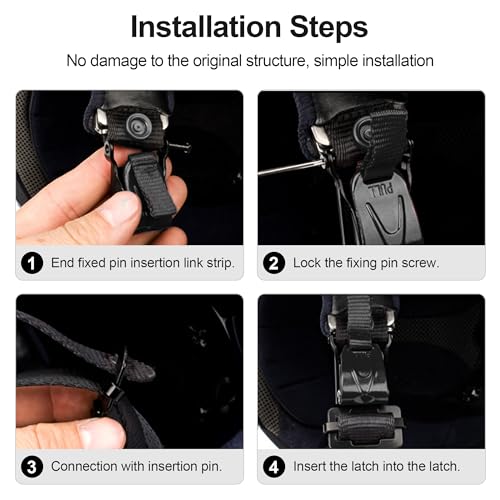 Installation Steps

No damage to the original structure, simple installation

PULL

1 End fixed pin insertion link strip.

2 Lock the fixing pin screw.

3 Connection with insertion pin.

4 Insert the latch into the latch.