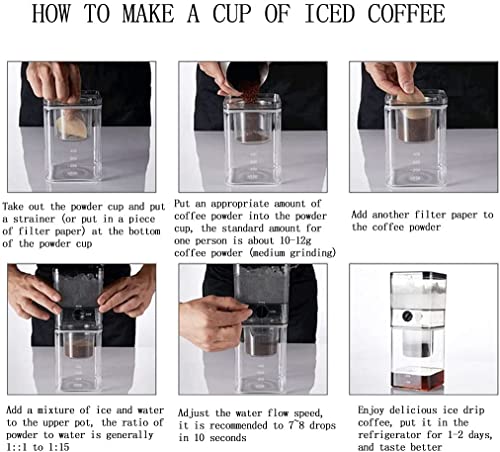 HOW TO MAKE A CUP OF ICED COFFEE

Take out the powder cup and put a strainer (or put in a piece of filter paper) at the bottom of the powder cup

Put an appropriate amount of coffee powder into the powder cup, the standard amount for one person is about 10-12g coffee powder (medium grinding)

Add another filter paper to the coffee powder

Add a mixture of ice and water to the upper pot, the ratio of powder to water is generally 1::1 to 1:15

Adjust the water flow speed, it is recommended to 7~8 drops in 10 seconds

Enjoy delicious ice drip coffee, put it in the refrigerator for 1-2 days, and taste better