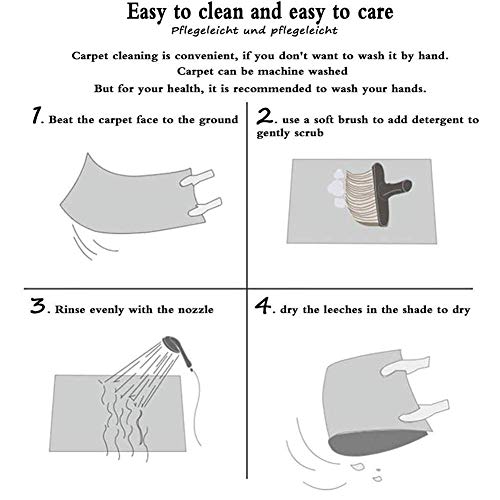 Easy to clean and easy to care
Pflegeleicht und pflegeleicht

Carpet cleaning is convenient, if you don't want to wash it by hand.
Carpet can be machine washed
But for your health, it is recommended to wash your hands.

1. Beat the carpet face to the ground

2. use a soft brush to add detergent to gently scrub

3. Rinse evenly with the nozzle

4. dry the leeches in the shade to dry