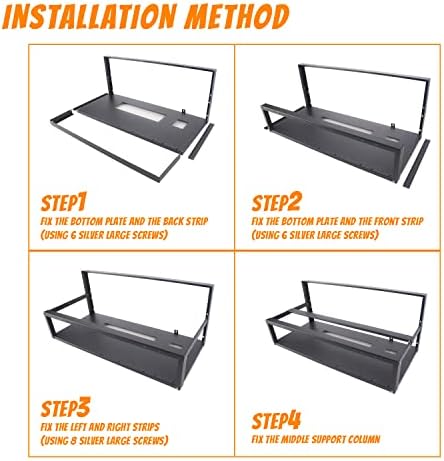 INSTALLATION METHOD

STEP1
FIX THE BOTTOM PLATE AND THE BACK STRIP
(USING 6 SILVER LARGE SCREWS)

STEP2
FIX THE BOTTOM PLATE AND THE FRONT STRIP
(USING 6 SILVER LARGE SCREWS)

STEP3
FIX THE LEFT AND RIGHT STRIPS
(USING 8 SILVER LARGE SCREWS)

STEP4
FIX THE MIDDLE SUPPORT COLUMN