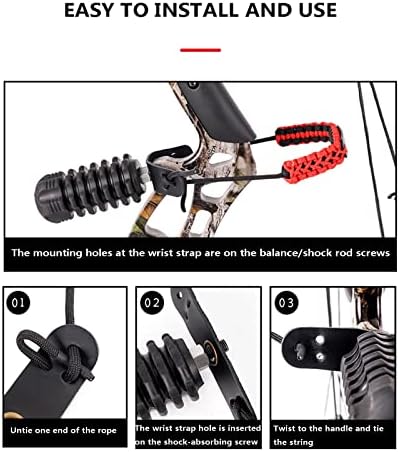 EASY TO INSTALL AND USE

The mounting holes at the wrist strap are on the balance/shock rod screws

01

Untie one end of the rope

02

The wrist strap hole is inserted on the shock-absorbing screw

03

Twist to the handle and tie the string